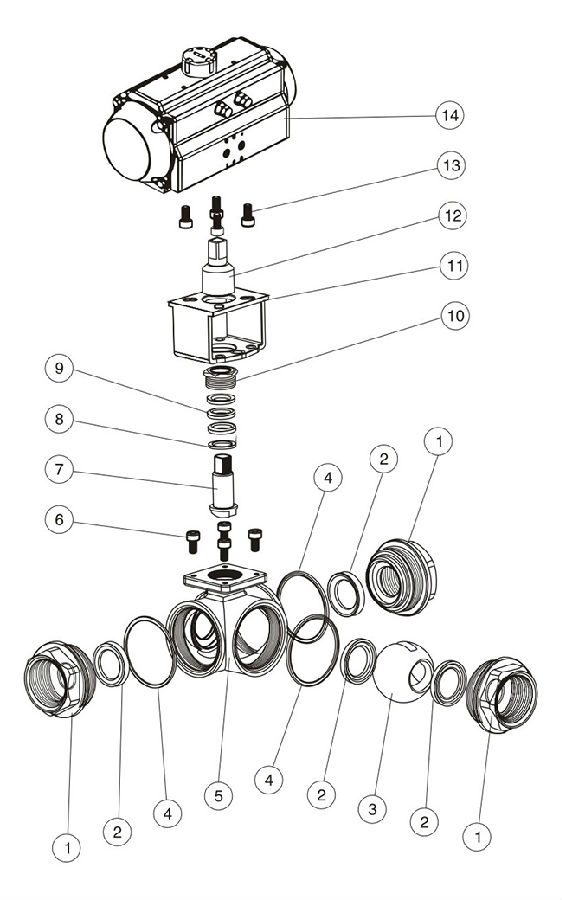 14
13
12
11
10
9
8
7
6
4
2
1
1
2
4
5
4
2
3
2
1